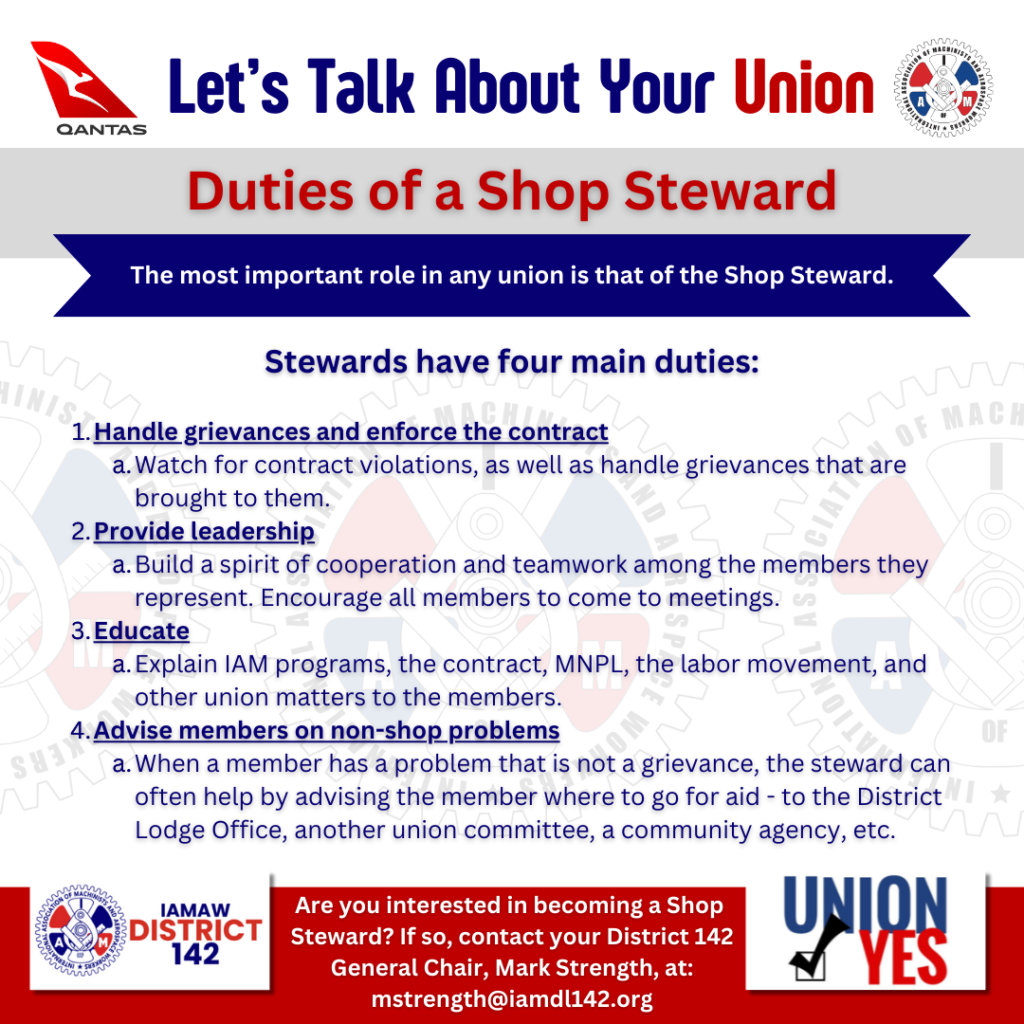 QANTAS

Let's Talk About Your Union

INTERNATIONAL ASSOCIATION OF MACHINISTS AND AEROSPACE WORKERS
I A M
OF

Duties of a Shop Steward

The most important role in any union is that of the Shop Steward.

Stewards have four main duties:

1. Handle grievances and enforce the contract
a. Watch for contract violations, as well as handle grievances that are brought to them.
2. Provide leadership
a. Build a spirit of cooperation and teamwork among the members they represent. Encourage all members to come to meetings.
3. Educate
a. Explain IAM programs, the contract, MNPL, the labor movement, and other union matters to the members.
4. Advise members on non-shop problems
a. When a member has a problem that is not a grievance, the steward can often help by advising the member where to go for aid - to the District Lodge Office, another union committee, a community agency, etc.

IAMAW DISTRICT 142

Are you interested in becoming a Shop Steward? If so, contact your District 142 General Chair, Mark Strength, at: mstrength@iamdl142.org

UNION YES